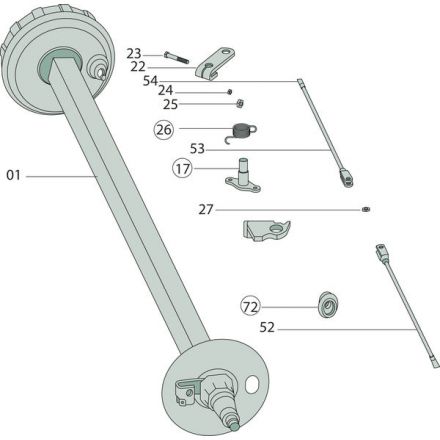 23
22
54
24
25
26
53
17
01
27
72
52